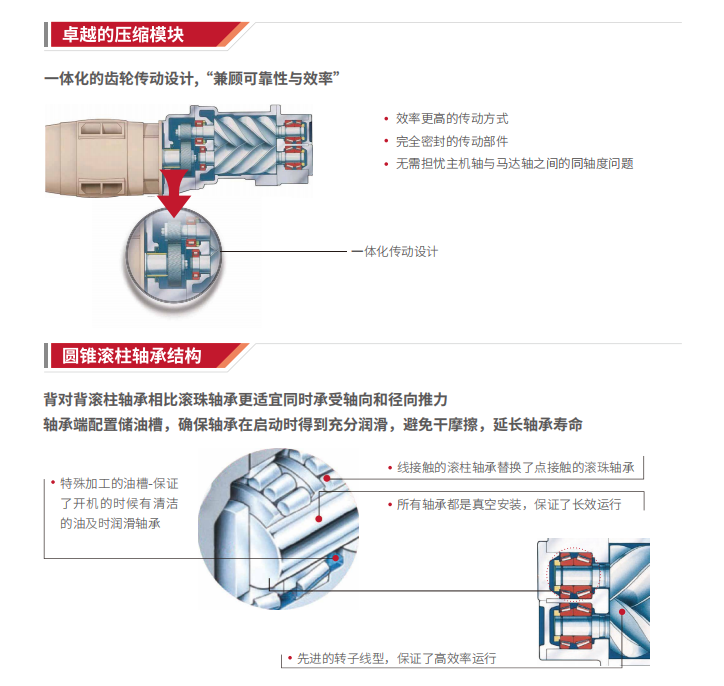 卓越的压缩模块

一体化的齿轮传动设计，“兼顾可靠性与效率”

• 效率更高的传动方式
• 完全密封的传动部件
• 无需担忧主机轴与马达轴之间的同轴度问题

一体化传动设计

圆锥滚柱轴承结构

背对背滚柱轴承相比滚珠轴承更适宜同时承受轴向和径向推力
轴承端配置储油槽，确保轴承在启动时得到充分润滑，避免干摩擦，延长轴承寿命

• 特殊加工的油槽-保证了开机的时候有清洁的油及时润滑轴承

• 线接触的滚柱轴承替换了点接触的滚珠轴承

• 所有轴承都是真空安装，保证了长效运行

• 先进的转子线型，保证了高效率运行